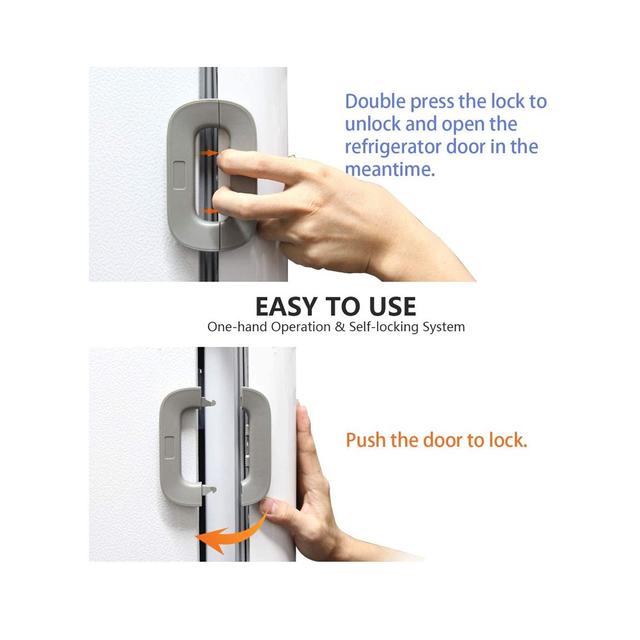 Double press the lock to unlock and open the refrigerator door in the meantime.

EASY TO USE
One-hand Operation & Self-locking System

Push the door to lock.