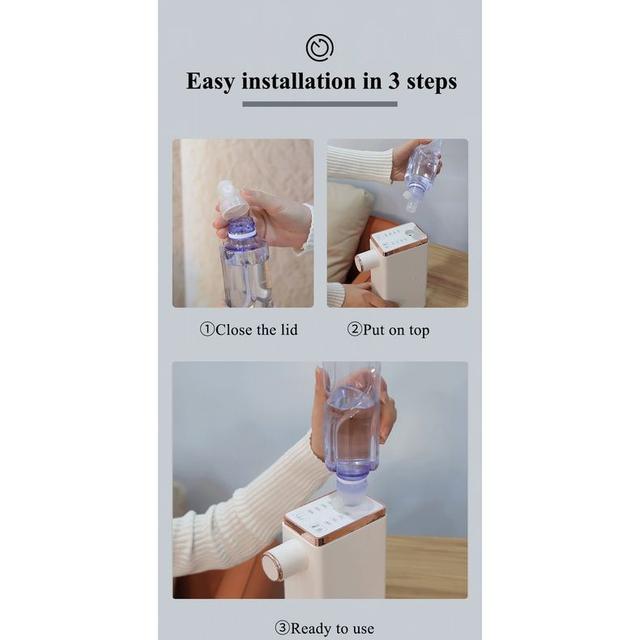 Easy installation in 3 steps

①Close the lid

②Put on top

③Ready to use