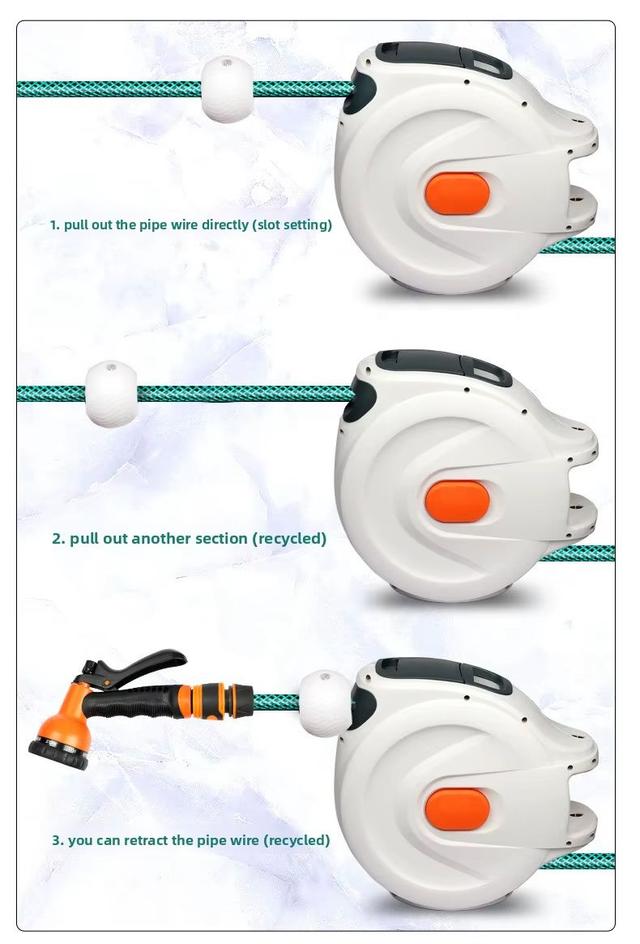 1. pull out the pipe wire directly (slot setting)

2. pull out another section (recycled)

3. you can retract the pipe wire (recycled)