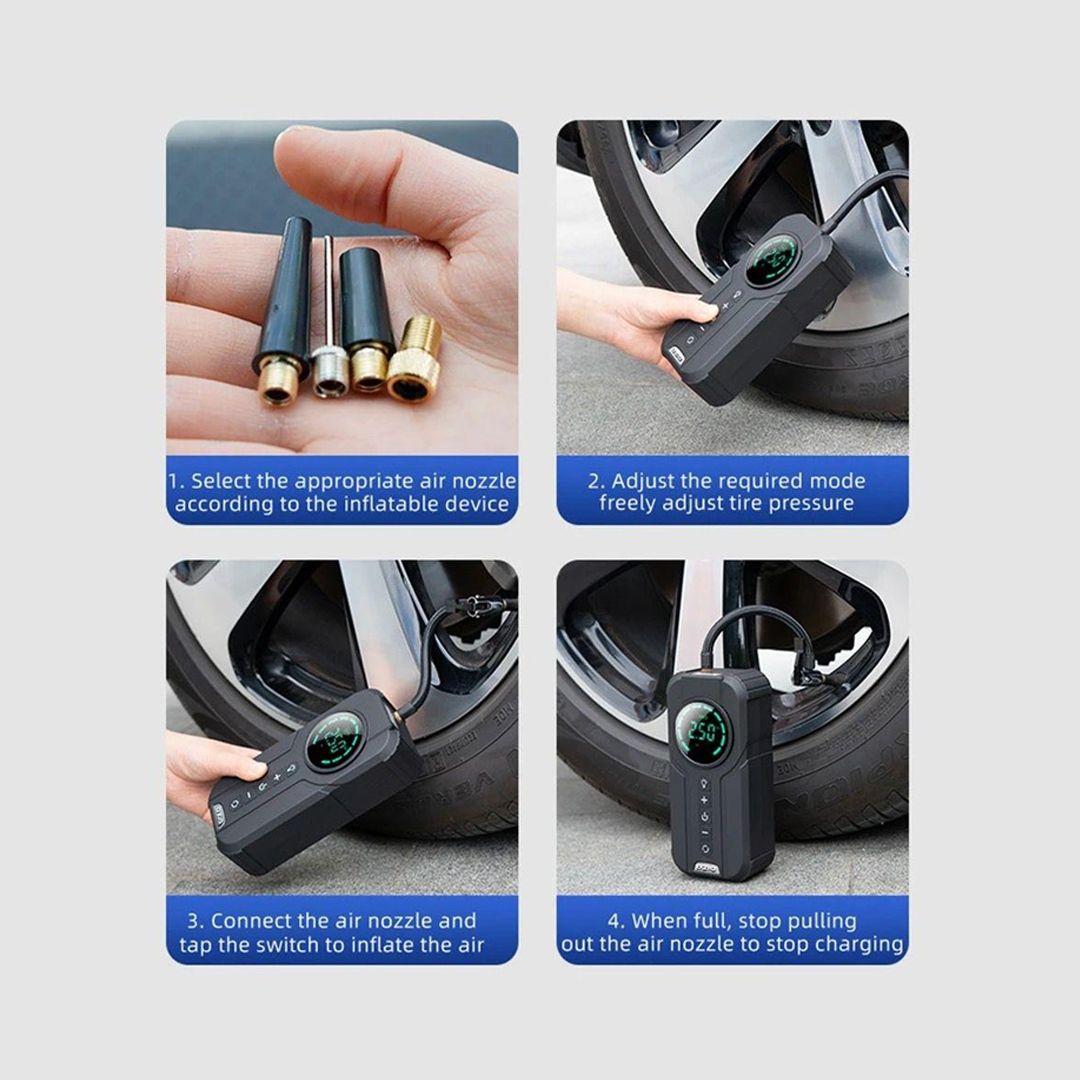 1. Select the appropriate air nozzle according to the inflatable device

2. Adjust the required mode freely adjust tire pressure

3. Connect the air nozzle and tap the switch to inflate the air

250

4. When full, stop pulling out the air nozzle to stop charging