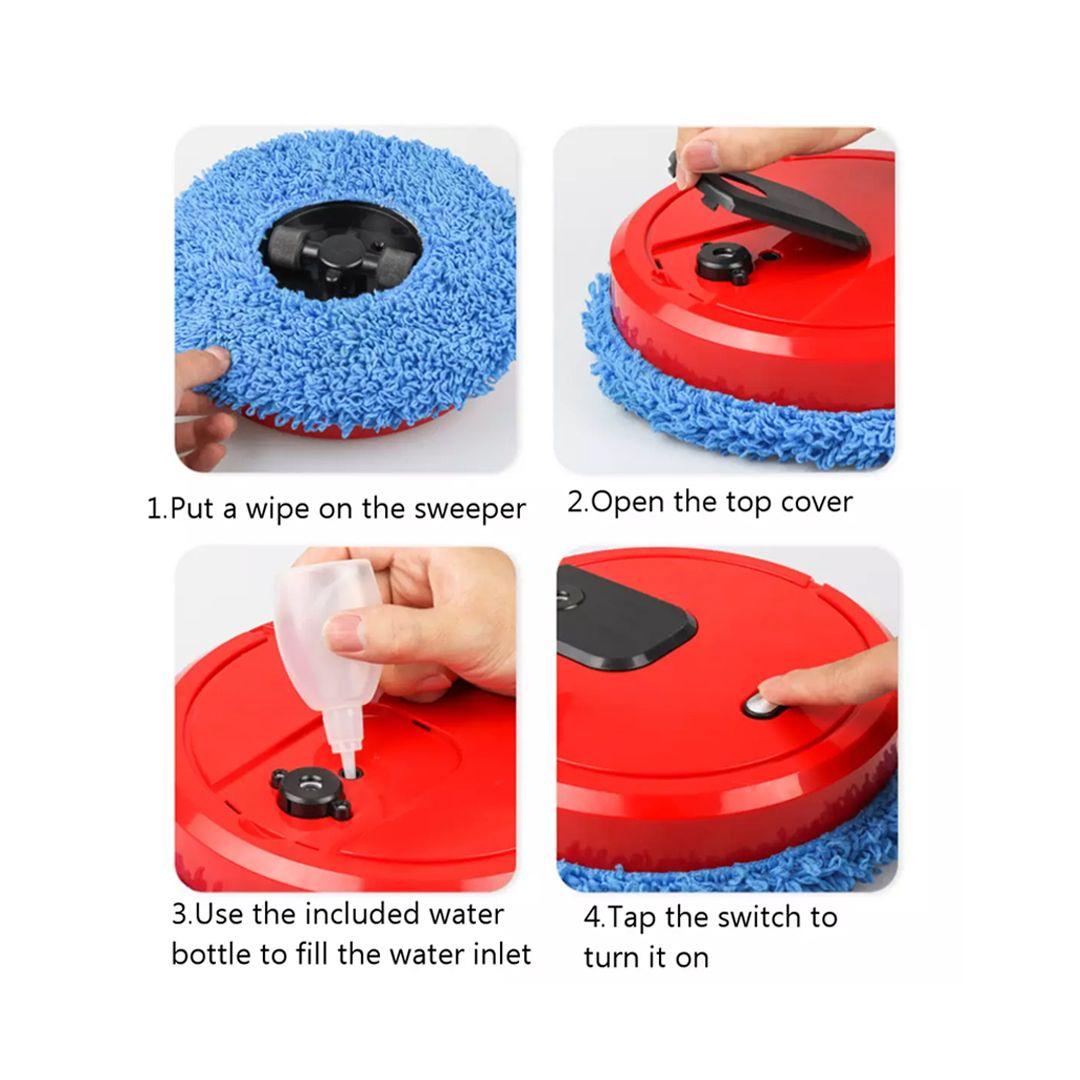 1.Put a wipe on the sweeper

2.Open the top cover

3.Use the included water bottle to fill the water inlet

4.Tap the switch to turn it on