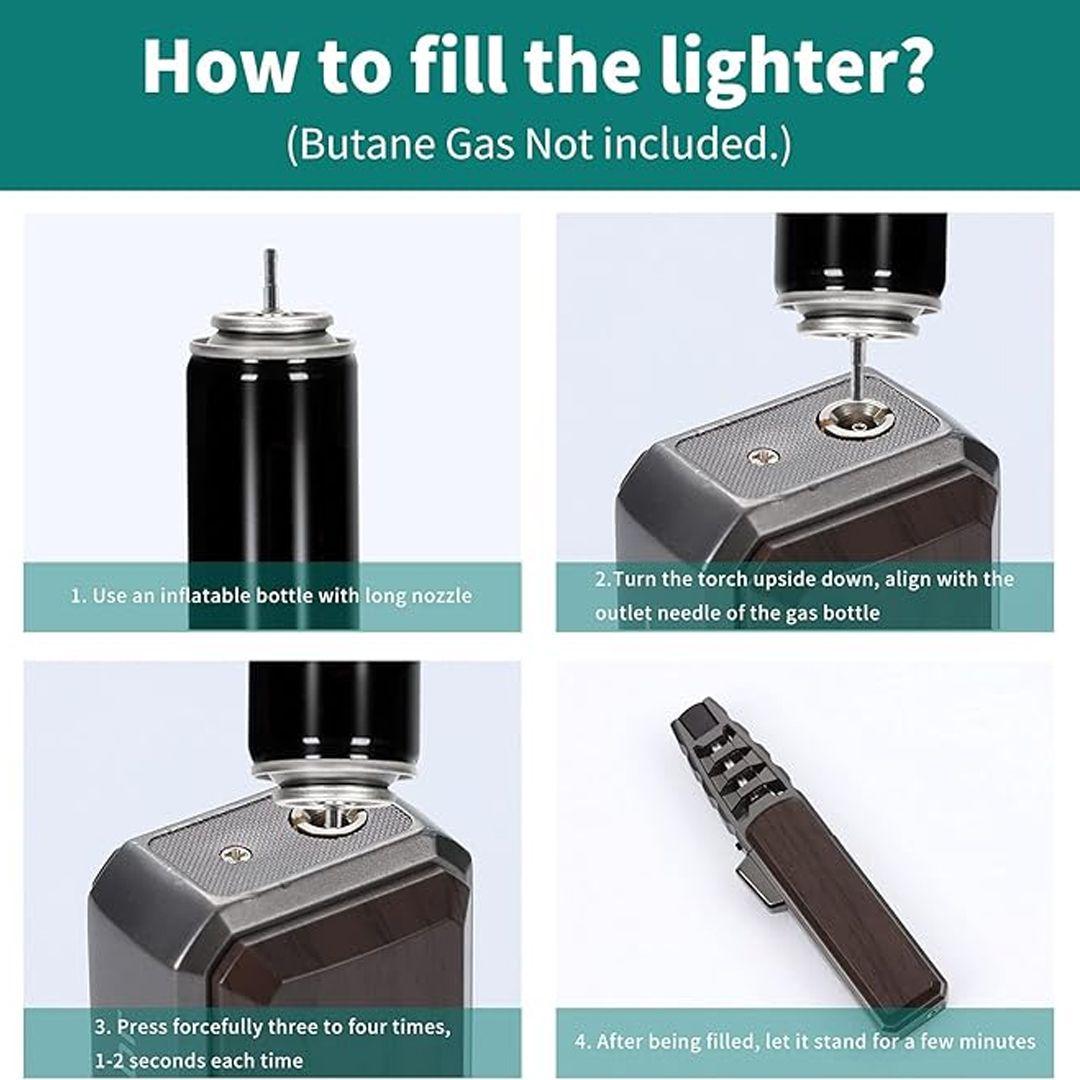 How to fill the lighter?
(Butane Gas Not included.)

1. Use an inflatable bottle with long nozzle

2.Turn the torch upside down, align with the outlet needle of the gas bottle

3. Press forcefully three to four times, 1-2 seconds each time

4. After being filled, let it stand for a few minutes