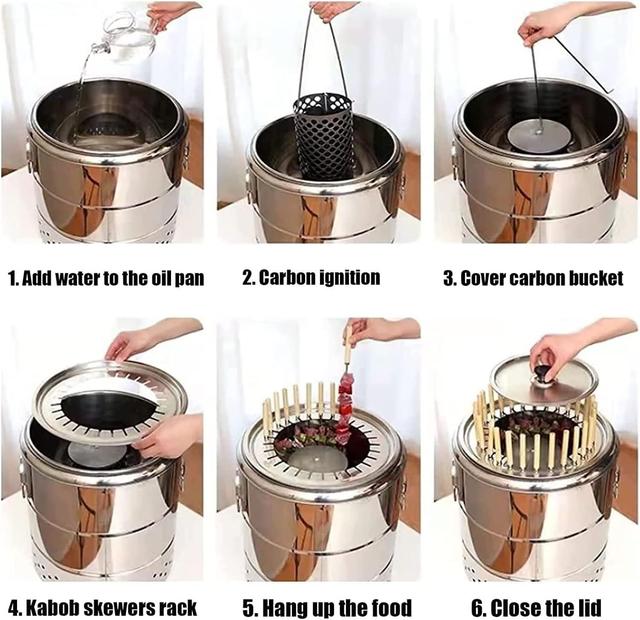 1. Add water to the oil pan

2. Carbon ignition

3. Cover carbon bucket

4. Kabob skewers rack

5. Hang up the food

6. Close the lid