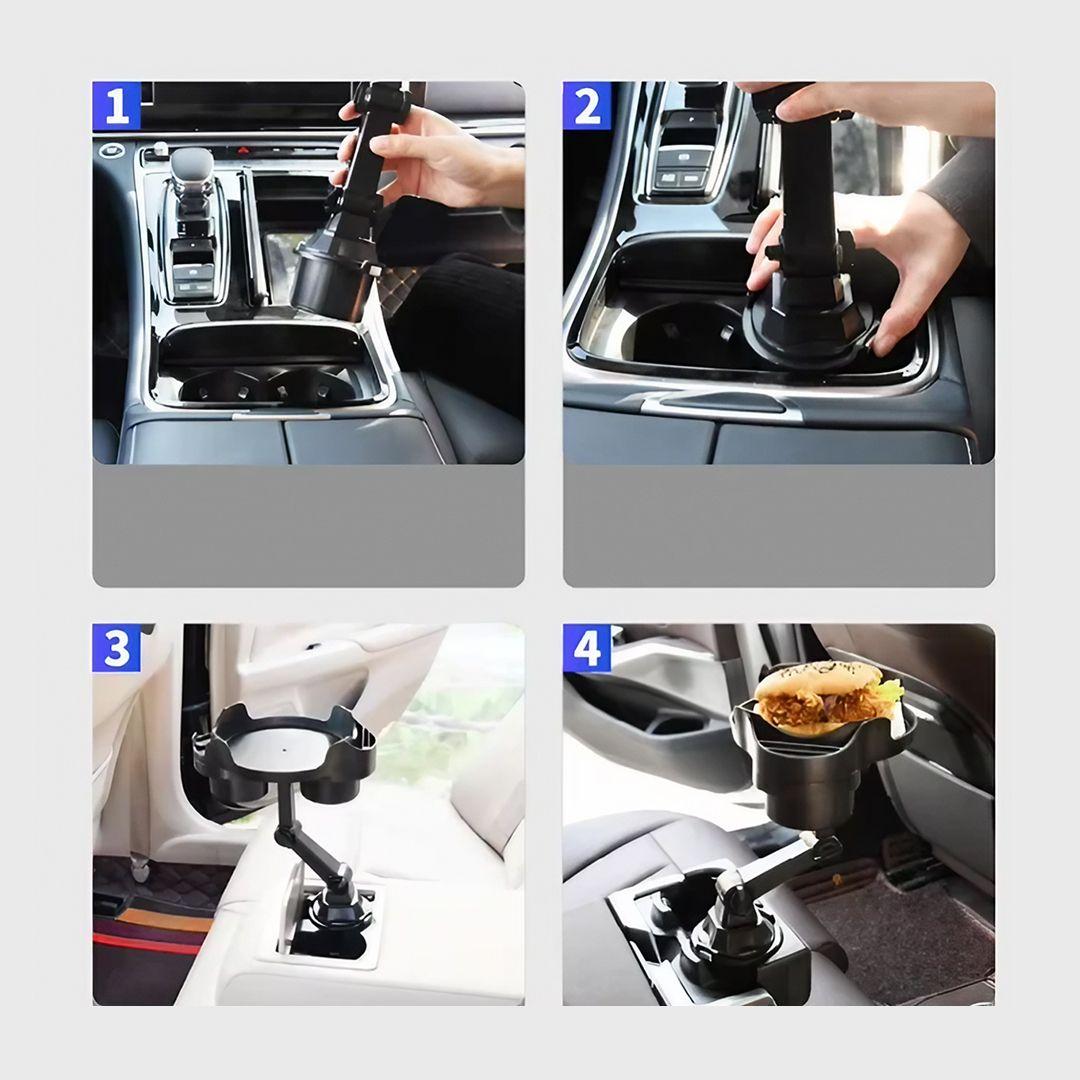 1

2

3

4