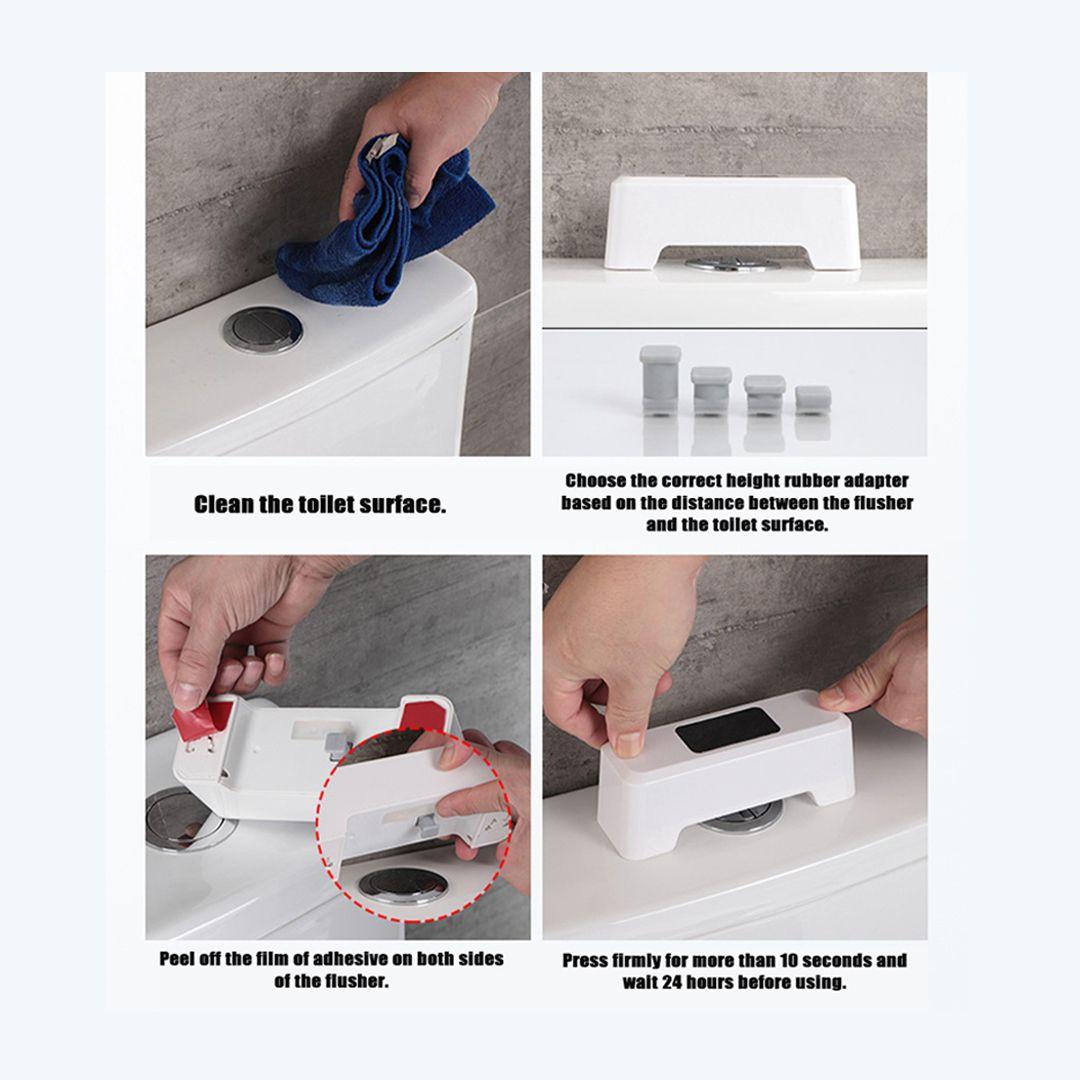 Clean the toilet surface.

Choose the correct height rubber adapter based on the distance between the flusher and the toilet surface.

Peel off the film of adhesive on both sides of the flusher.

Press firmly for more than 10 seconds and wait 24 hours before using.